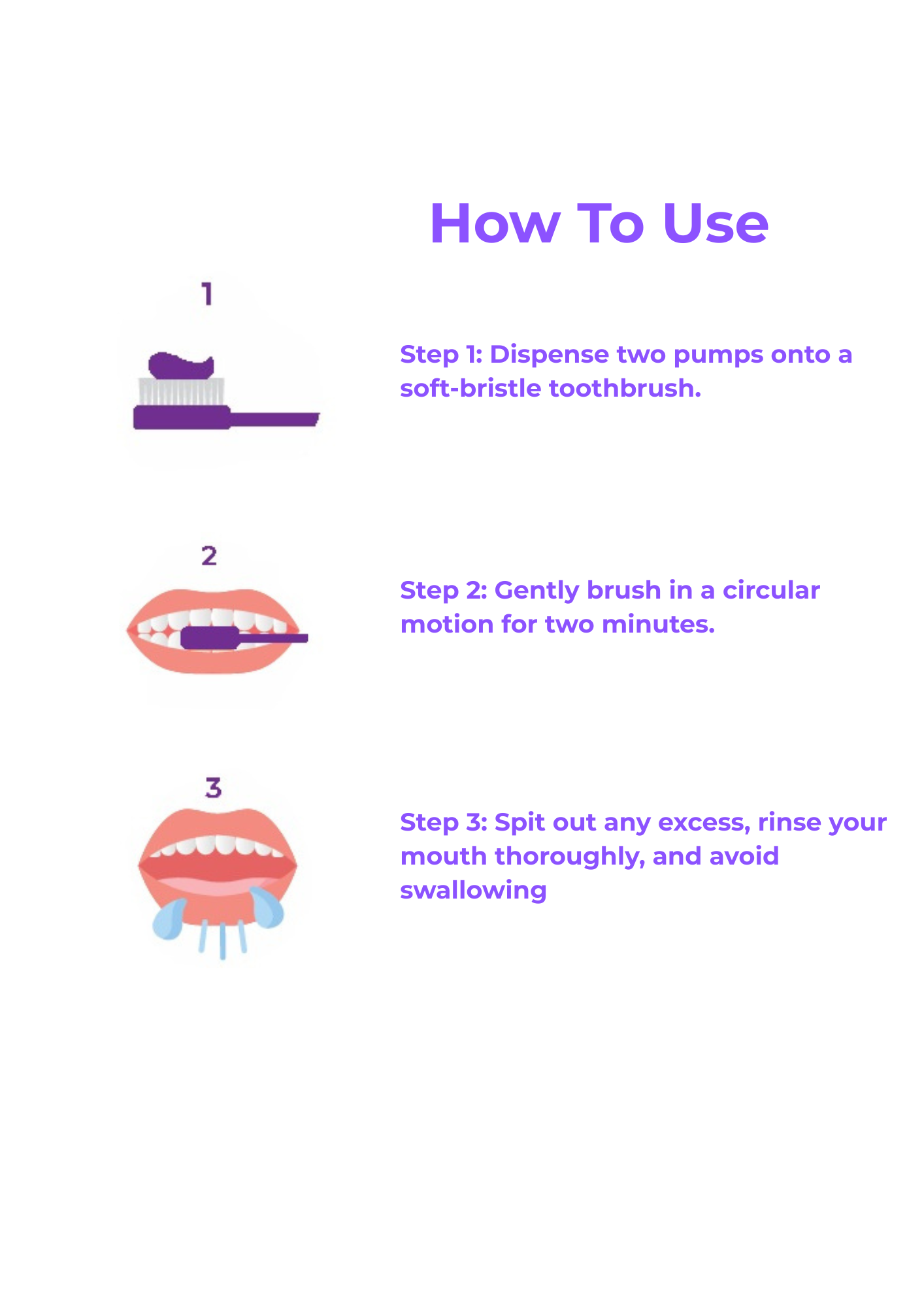 How To Use

1

Step 1: Dispense two pumps onto a soft-bristle toothbrush.

2

Step 2: Gently brush in a circular motion for two minutes.

3

Step 3: Spit out any excess, rinse your mouth thoroughly, and avoid swallowing