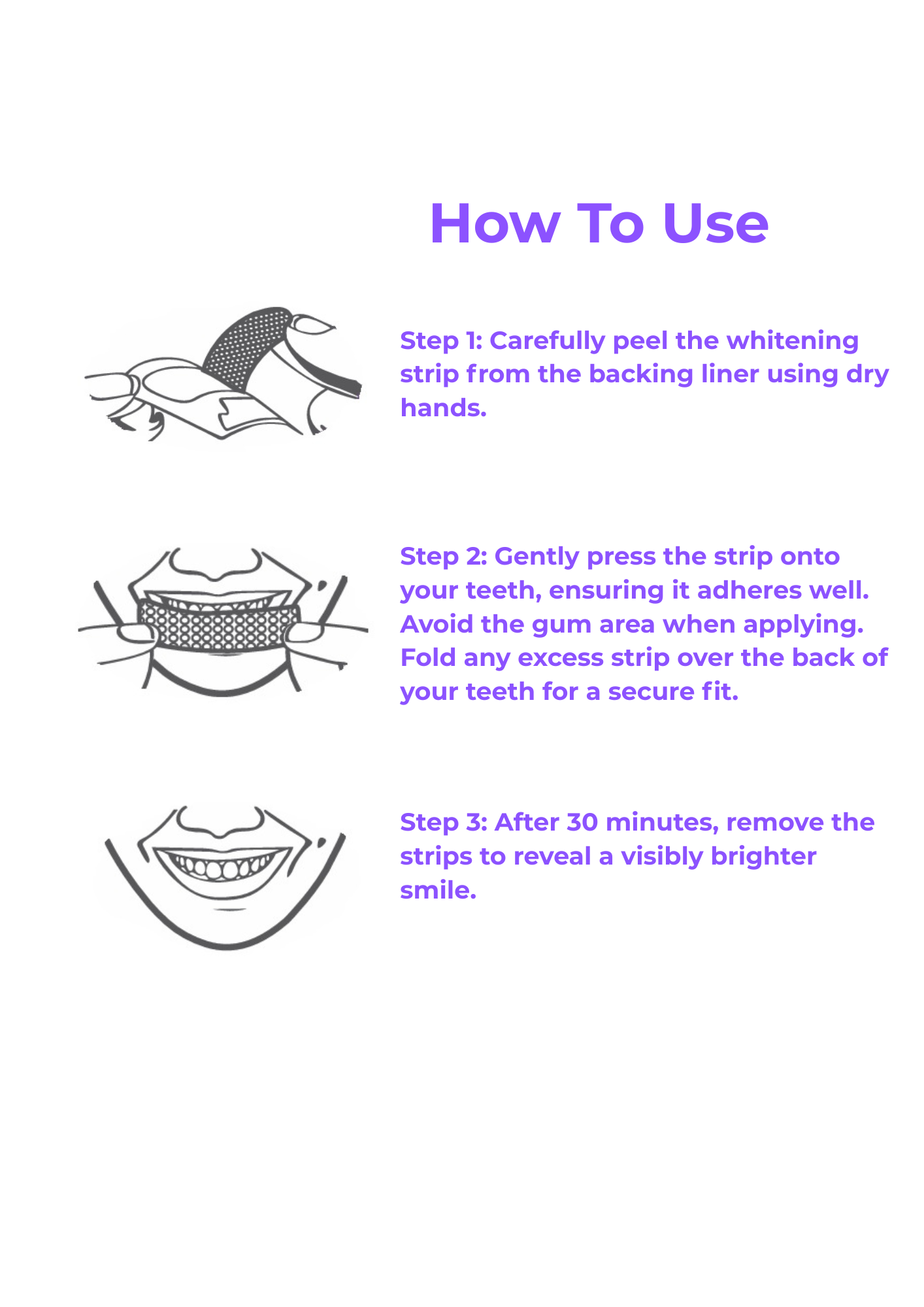 How To Use

Step 1: Carefully peel the whitening strip from the backing liner using dry hands.

Step 2: Gently press the strip onto your teeth, ensuring it adheres well. Avoid the gum area when applying. Fold any excess strip over the back of your teeth for a secure fit.

Step 3: After 30 minutes, remove the strips to reveal a visibly brighter smile.